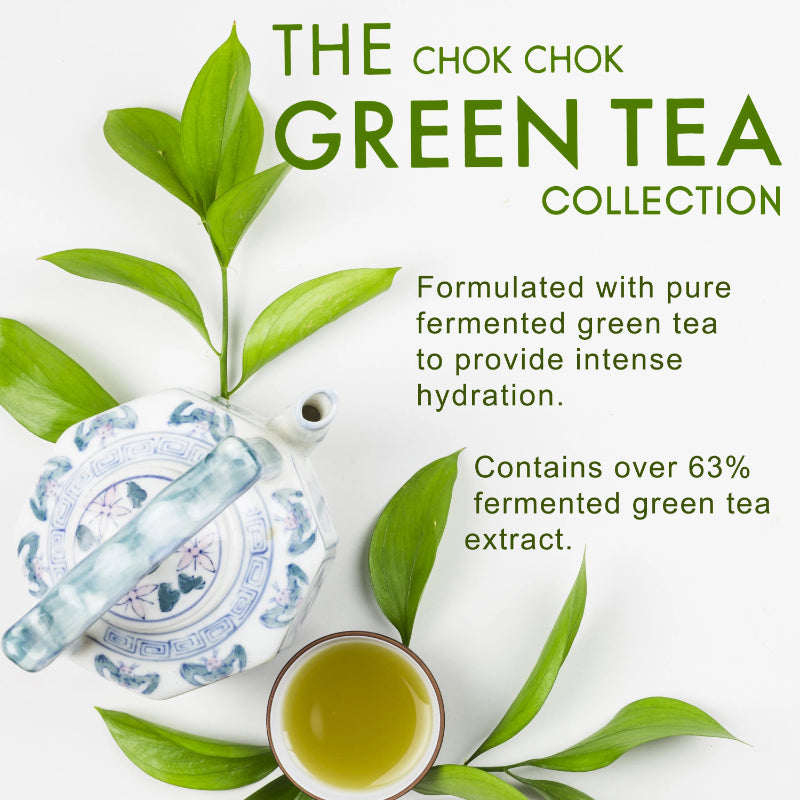 THE CHOK CHOK
GREEN TEA
COLLECTION

Formulated with pure fermented green tea to provide intense hydration.

Contains over 63% fermented green tea extract.